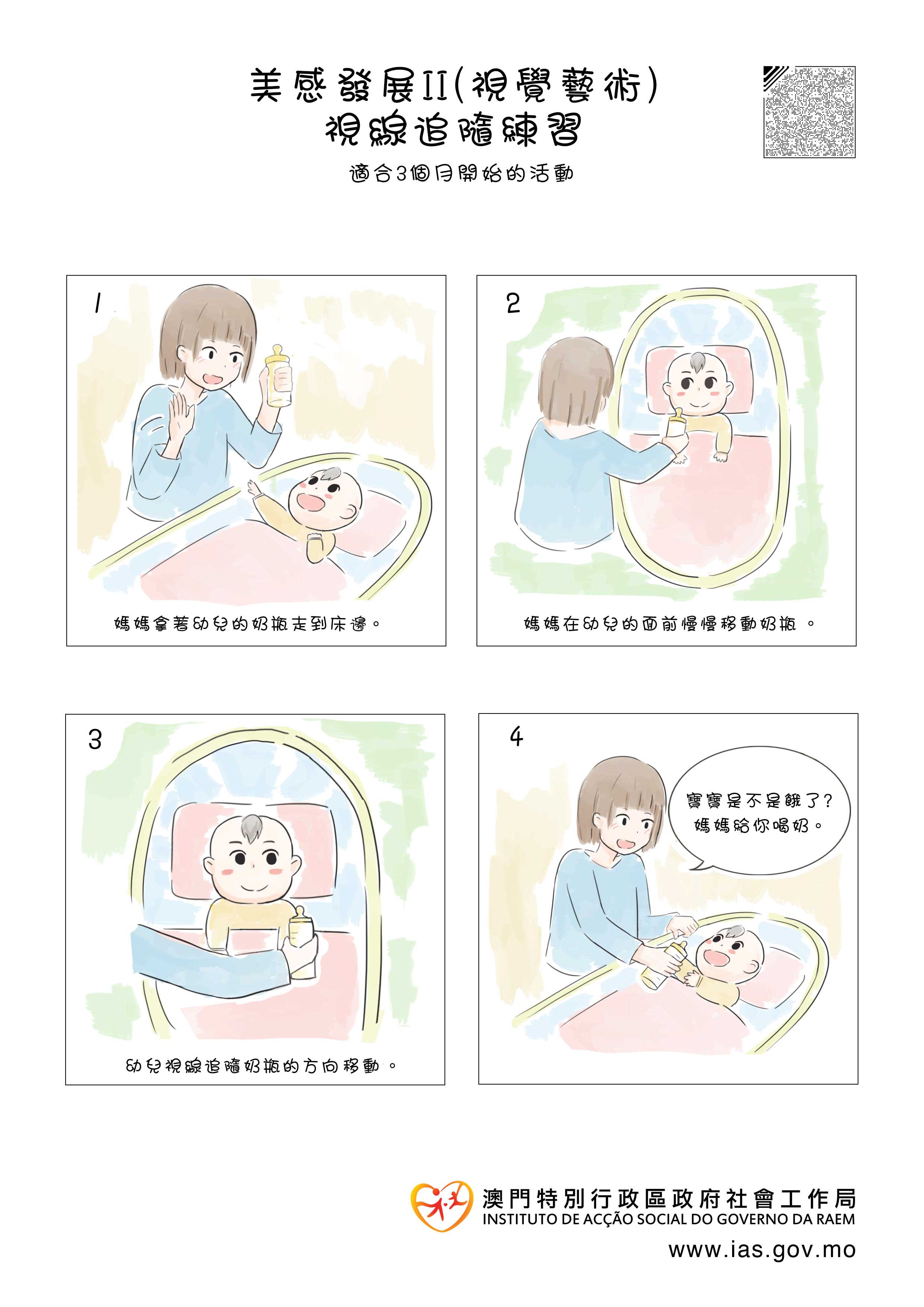 美感發展II(視覺藝術)
視線追隨練習
適合3個月開始的活動

1

媽媽拿著幼兒的奶瓶走到床邊。

2

媽媽在幼兒的面前慢慢移動奶瓶。

3

幼兒視線追隨奶瓶的方向移動。

4

寶寶是不是餓了?
媽媽給你喝奶。

澳門特別行政區政府社會工作局
INSTITUTO DE ACÇÃO SOCIAL DO GOVERNO DA RAEM
www.ias.gov.mo