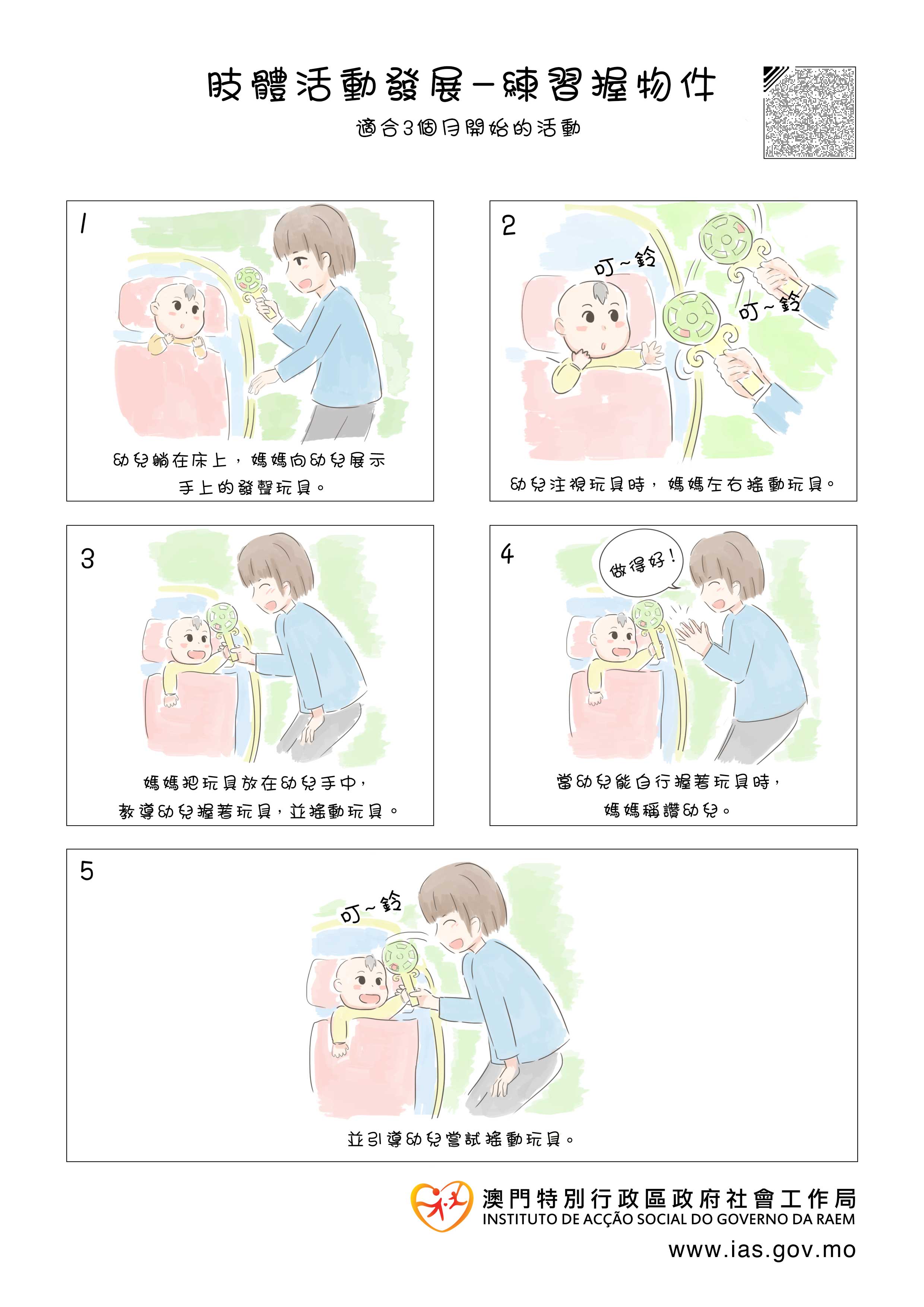 肢體活動發展－練習握物件

適合3個月開始的活動

1

幼兒躺在床上，媽媽向幼兒展示手上的發聲玩具。

2

叮～鈴

叮～鈴

幼兒注視玩具時，媽媽左右搖動玩具。

3

媽媽把玩具放在幼兒手中，教導幼兒握著玩具，並搖動玩具。

4

做得好！

當幼兒能自行握著玩具時，媽媽稱讚幼兒。

5

叮～鈴

並引導幼兒嘗試搖動玩具。

澳門特別行政區政府社會工作局
INSTITUTO DE ACÇÃO SOCIAL DO GOVERNO DA RAEM
www.ias.gov.mo